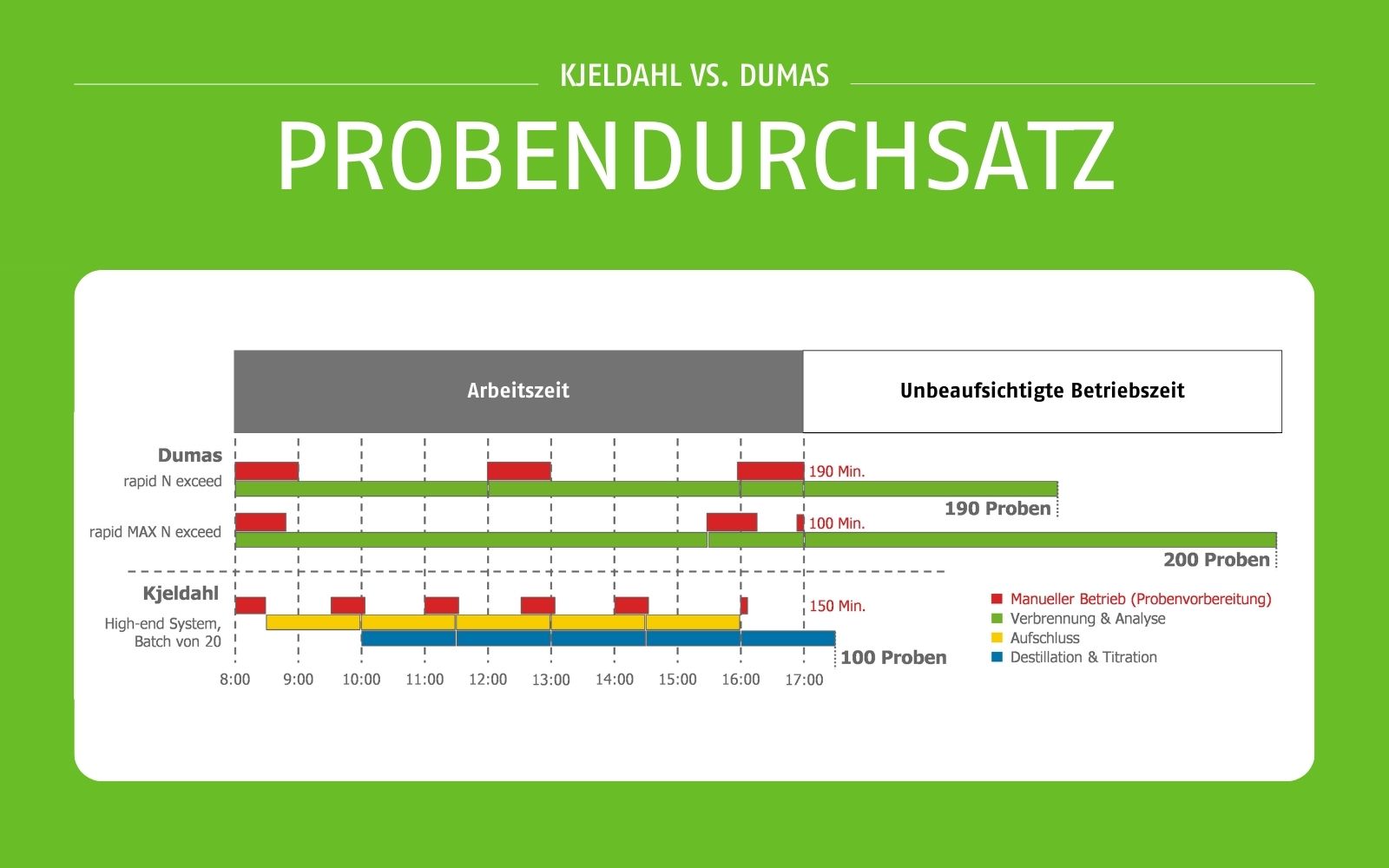 KJELDAHL VS. DUMAS

PROBENDURCHSATZ

Arbeitszeit

Unbeaufsichtigte Betriebszeit

Dumas
rapid N exceed

190 Min.

190 Proben

rapid MAX N exceed

100 Min.

200 Proben

Kjeldahl
High-end System, Batch von 20

150 Min.

100 Proben

Manueller Betrieb (Probenvorbereitung)
Verbrennung & Analyse
Aufschluss
Destillation & Titration

8:00 9:00 10:00 11:00 12:00 13:00 14:00 15:00 16:00 17:00